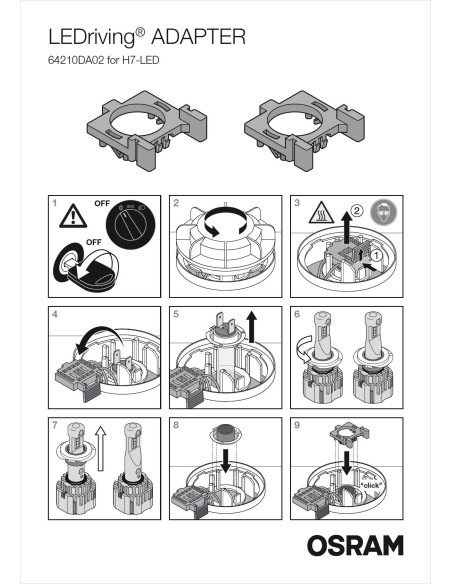 LEDriving® ADAPTER

64210DA02 for H7-LED

1

OFF

OFF

2

3

2

1

4

5

6

7

8

9

"click"

OSRAM