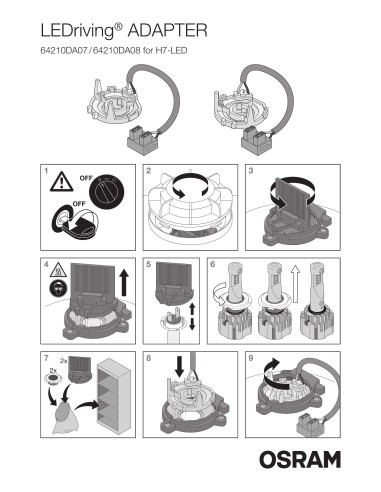 LEDriving® ADAPTER

64210DA07 / 64210DA08 for H7-LED

1

OFF

OFF

2

3

4

5

6

7

2x

2x

8

9

OSRAM